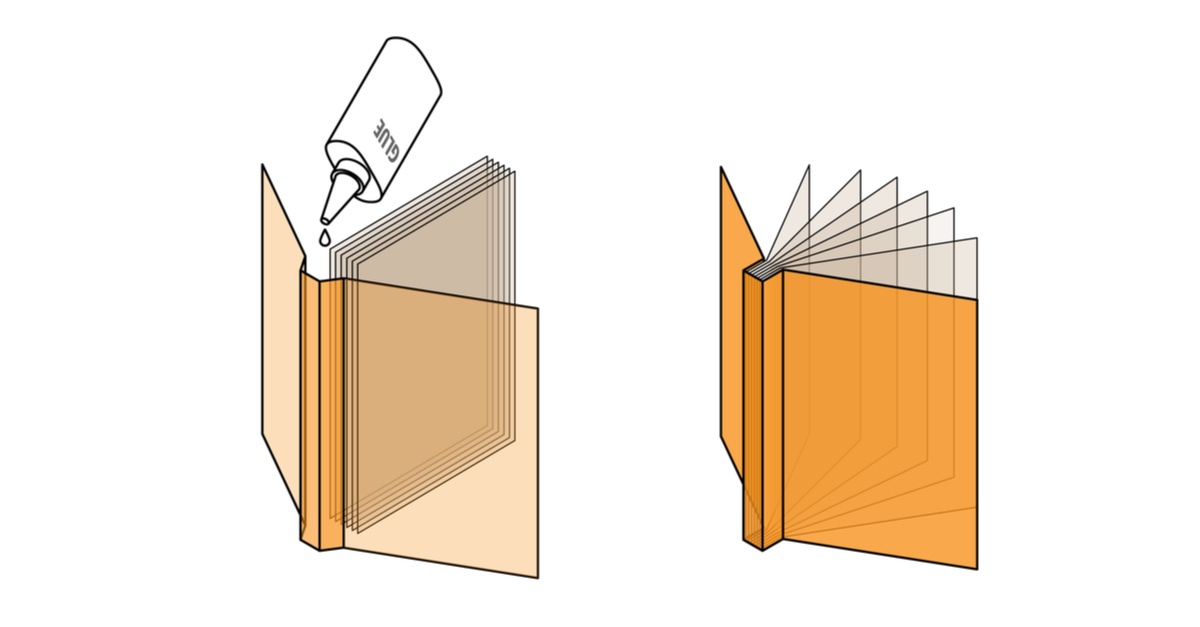 GLUE